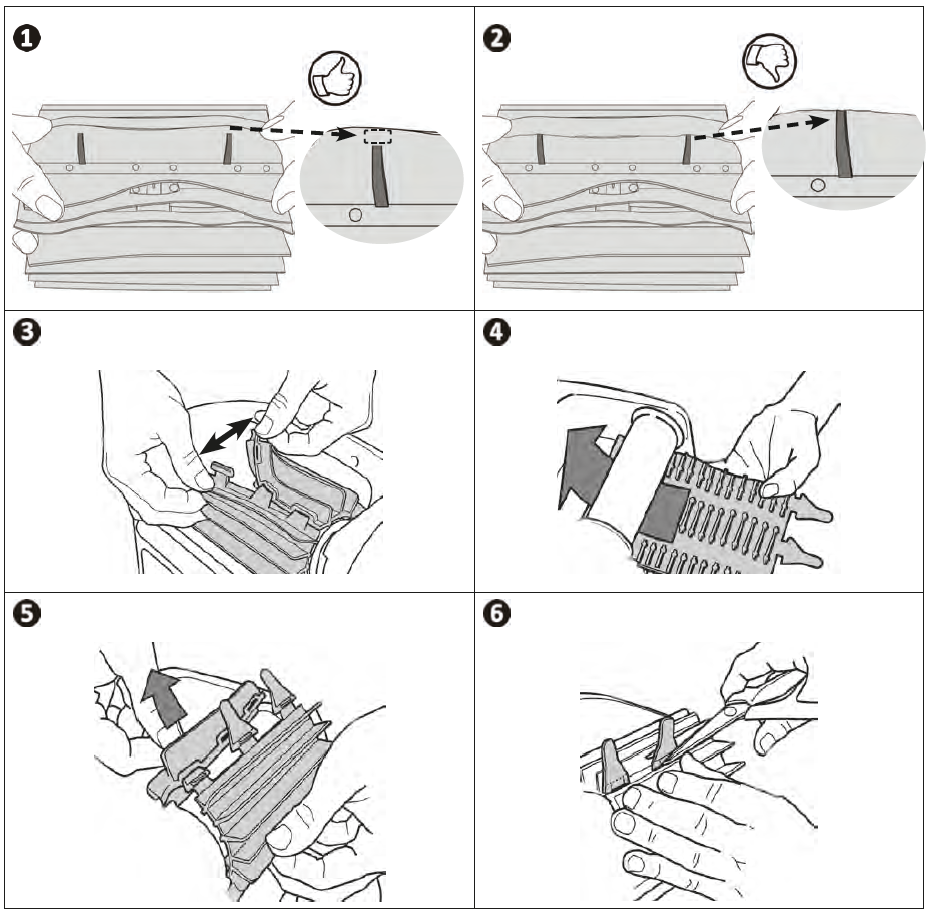 ❶

❷

❸

❹

❺

❻